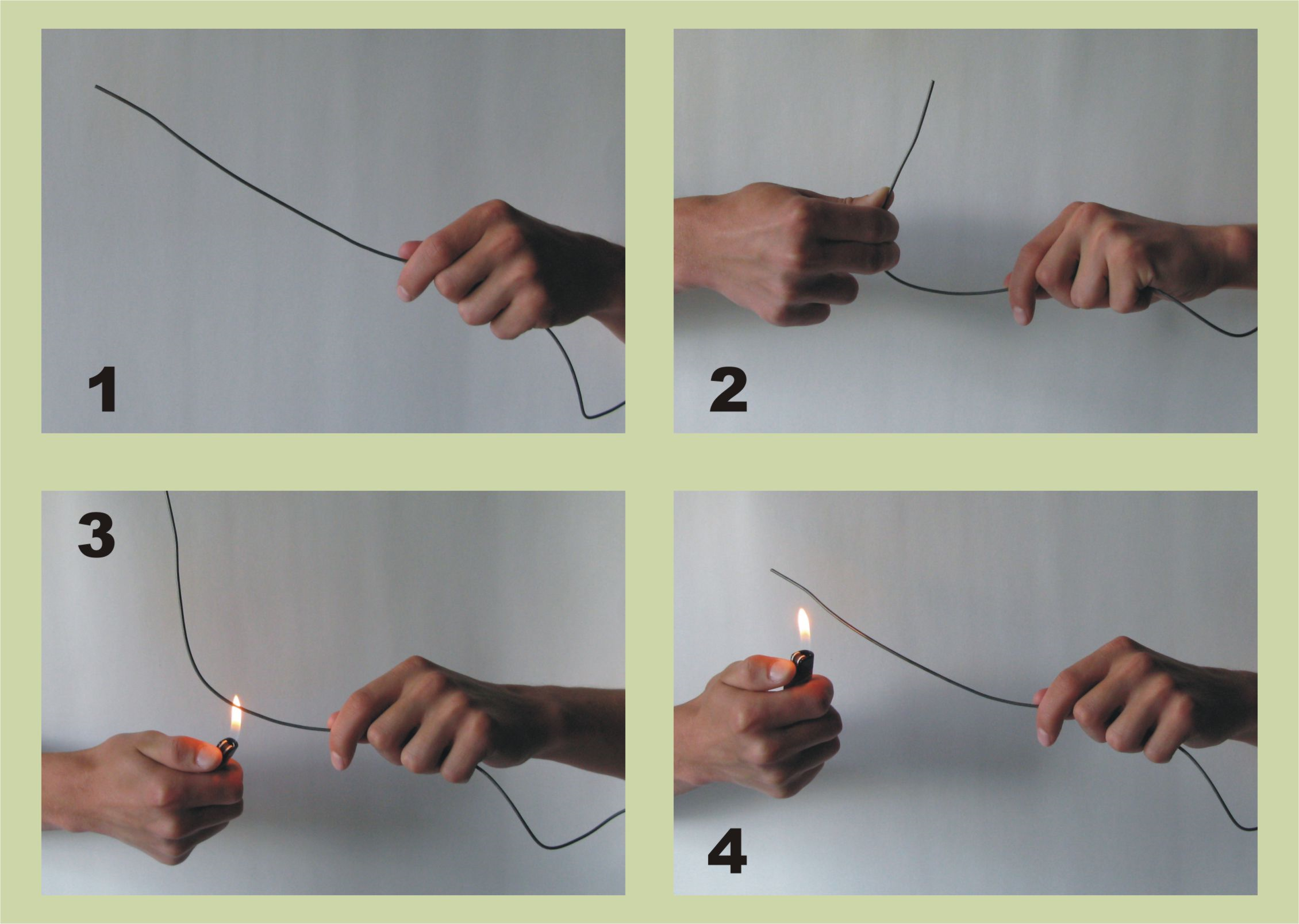 1

2

3

4